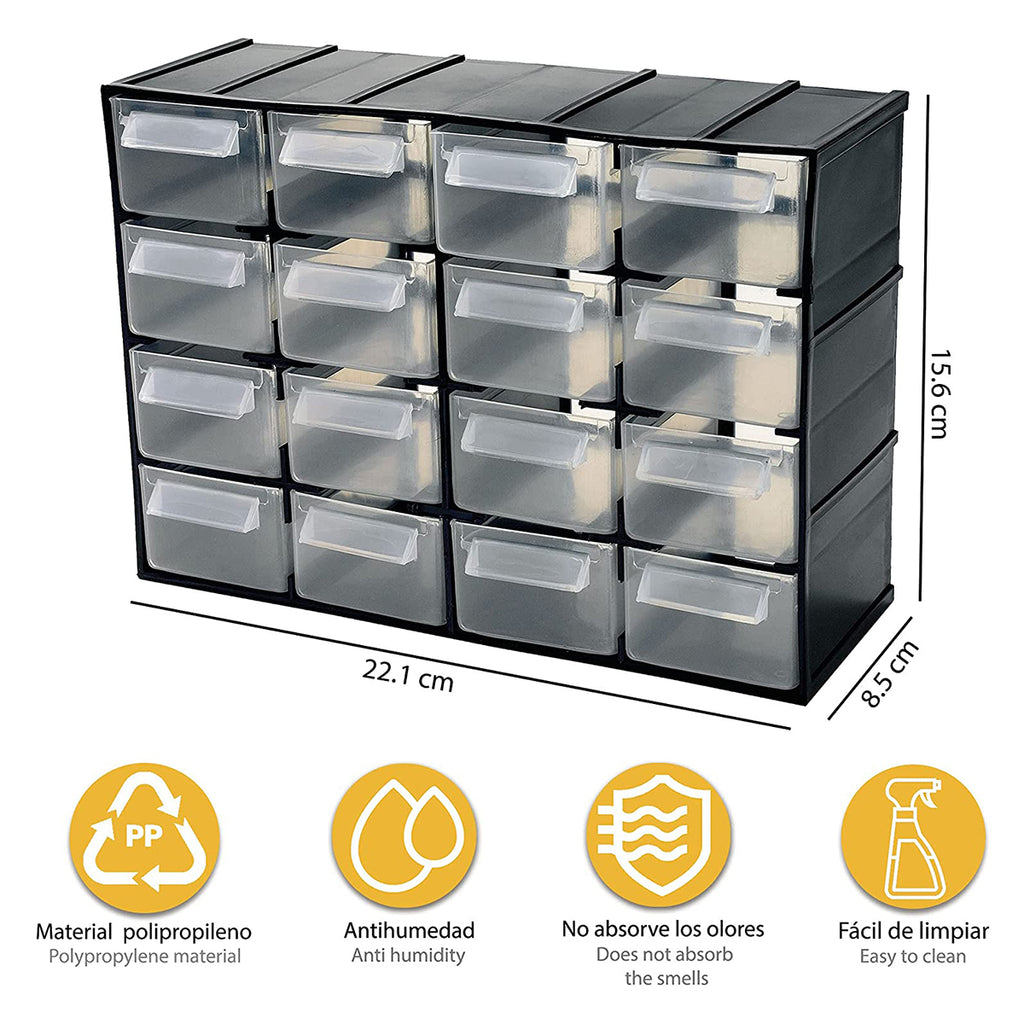 15.6 cm

22.1 cm

8.5 cm

PP

Material polipropileno
Polypropylene material

Antihumedad
Anti humidity

No absorve los olores
Does not absorb the smells

Fácil de limpiar
Easy to clean